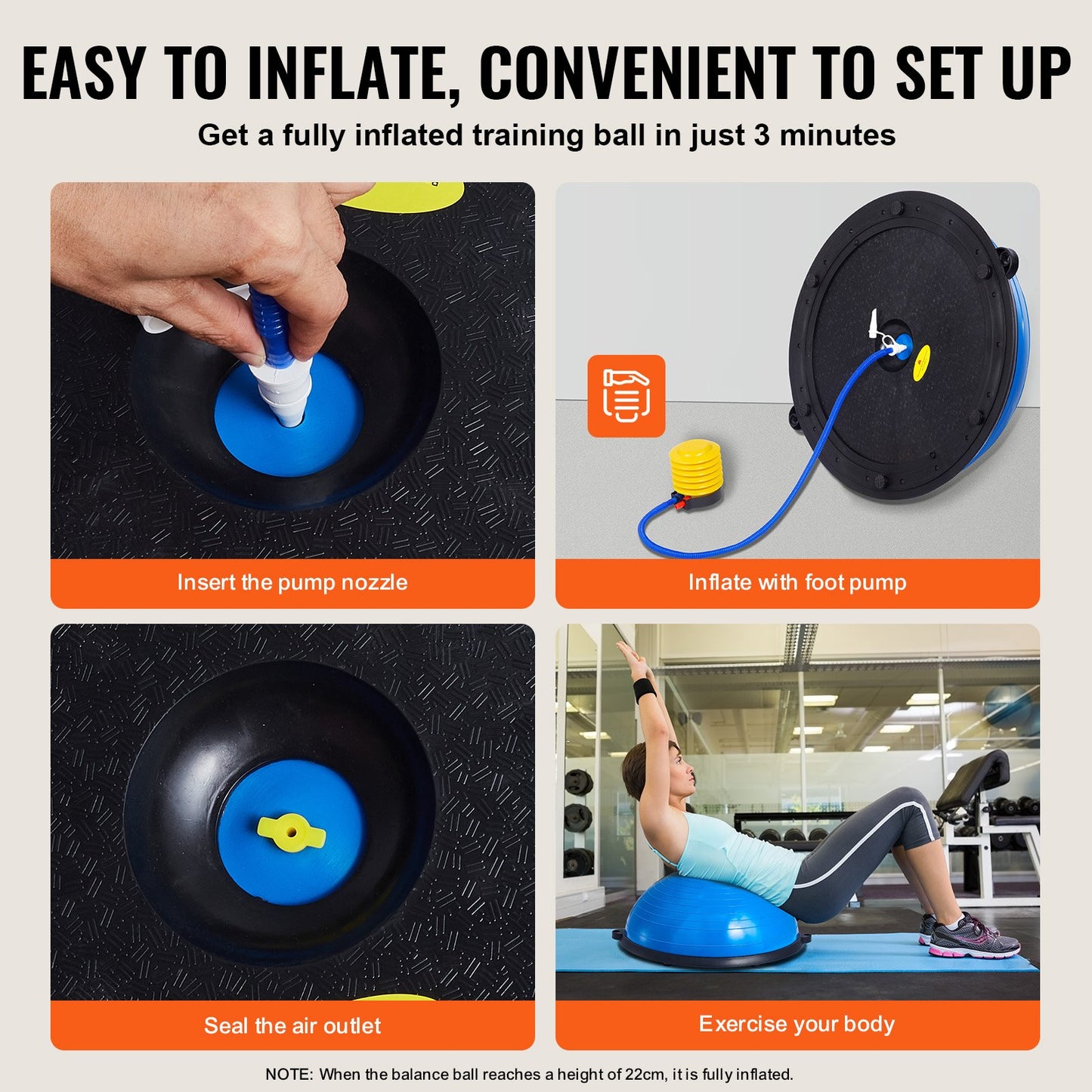 EASY TO INFLATE, CONVENIENT TO SET UP

Get a fully inflated training ball in just 3 minutes

Insert the pump nozzle

Inflate with foot pump

Seal the air outlet

Exercise your body

NOTE: When the balance ball reaches a height of 22cm, it is fully inflated.